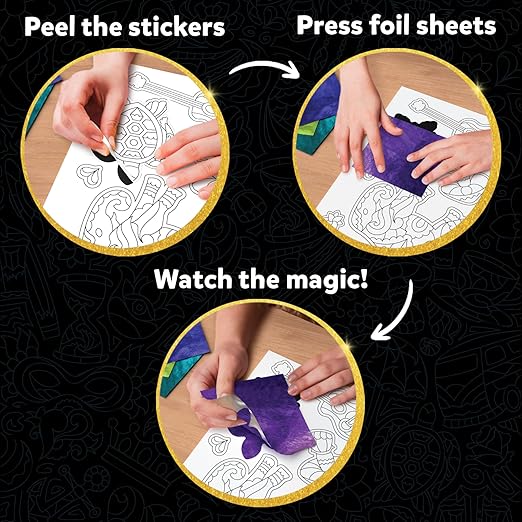 Peel the stickers

Press foil sheets

Watch the magic!