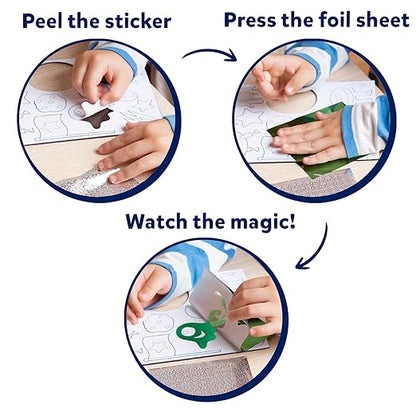 Peel the sticker

Press the foil sheet

Watch the magic!