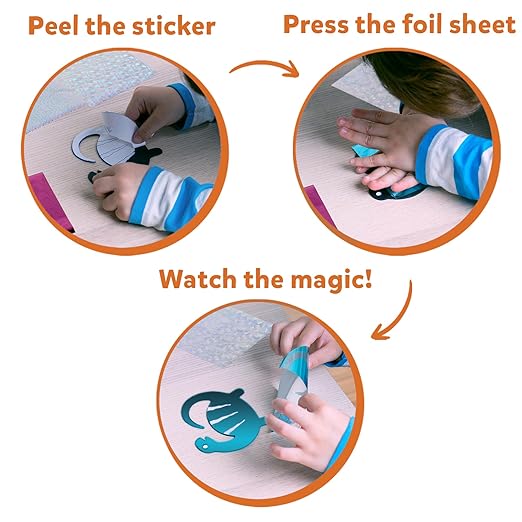 Peel the sticker

Press the foil sheet

Watch the magic!